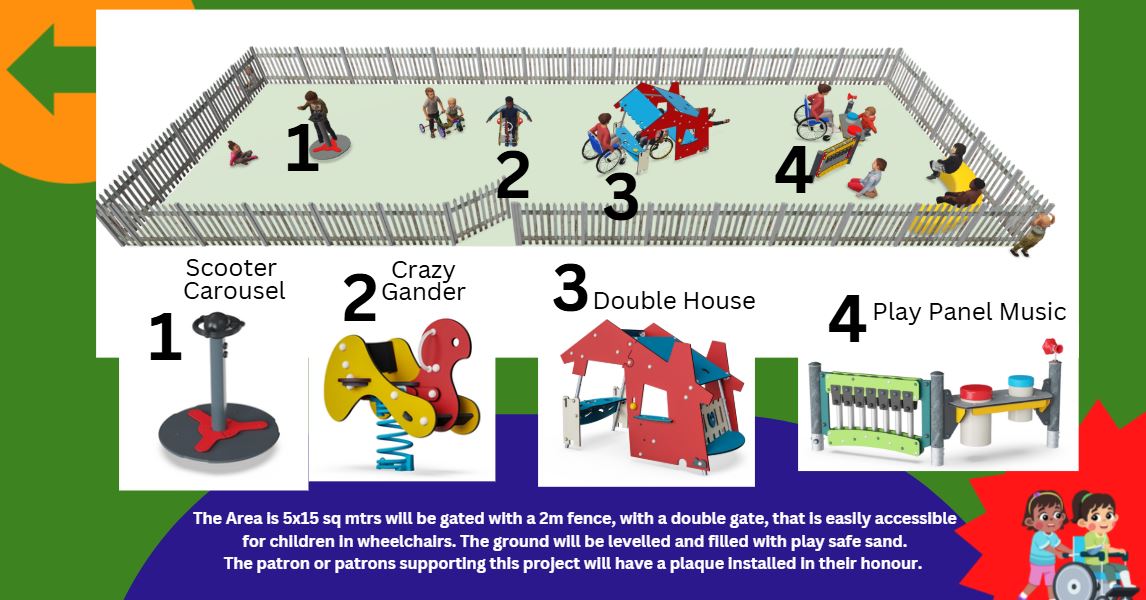 1 2 3 4

1 Scooter Carousel

2 Crazy Gander

3 Double House

4 Play Panel Music

The Area is 5x15 sq mtrs will be gated with a 2m fence, with a double gate, that is easily accessible for children in wheelchairs. The ground will be levelled and filled with play safe sand. The patron or patrons supporting this project will have a plaque installed in their honour.